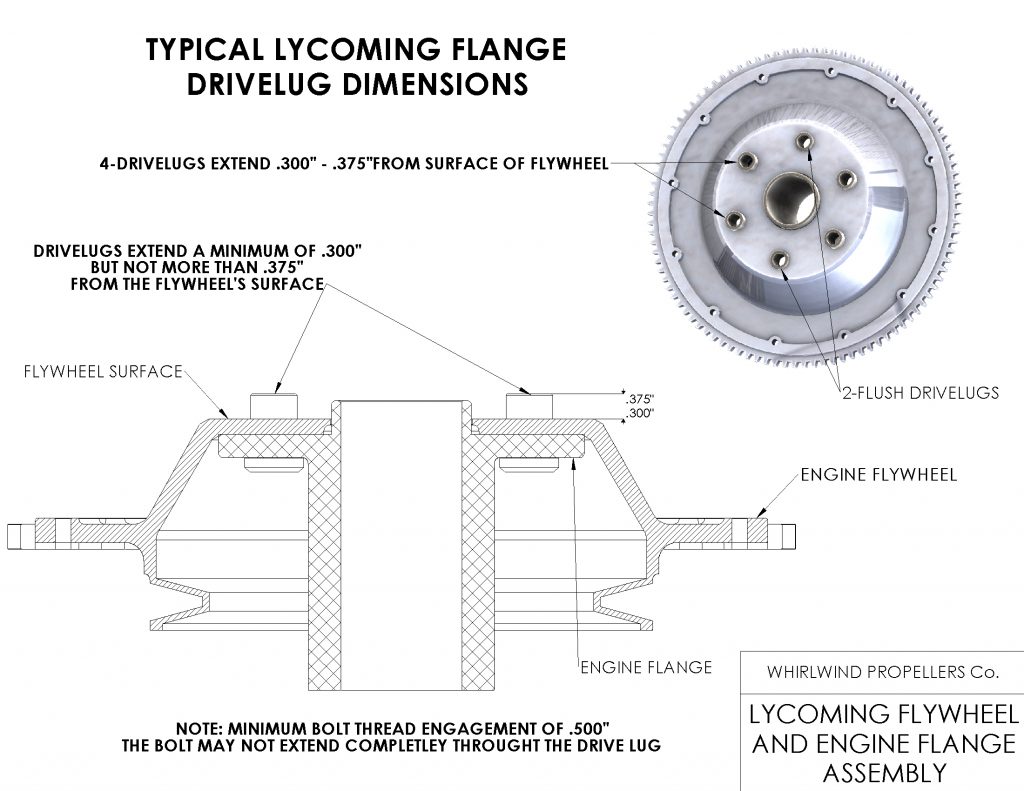 TYPICAL LYCOMING FLANGE
DRIVELUG DIMENSIONS

4-DRIVELUGS EXTEND .300" - .375"FROM SURFACE OF FLYWHEEL

DRIVELUGS EXTEND A MINIMUM OF .300"
BUT NOT MORE THAN .375"
FROM THE FLYWHEEL'S SURFACE

FLYWHEEL SURFACE

.375"
.300"

2-FLUSH DRIVELUGS

ENGINE FLYWHEEL

ENGINE FLANGE

NOTE: MINIMUM BOLT THREAD ENGAGEMENT OF .500"
THE BOLT MAY NOT EXTEND COMPLETLEY THROUGHT THE DRIVE LUG

WHIRLWIND PROPELLERS Co.

LYCOMING FLYWHEEL
AND ENGINE FLANGE
ASSEMBLY